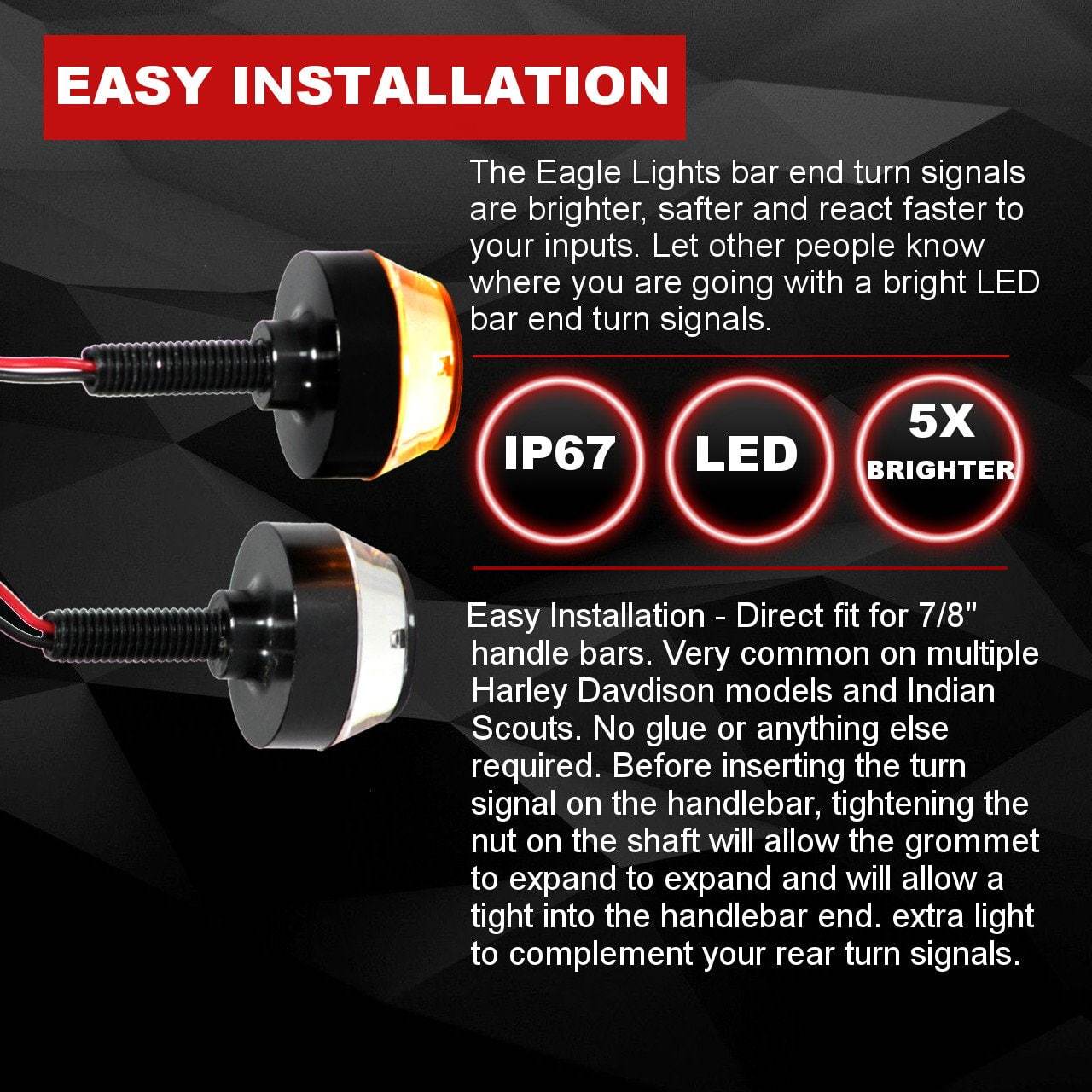 EASY INSTALLATION

The Eagle Lights bar end turn signals are brighter, safter and react faster to your inputs. Let other people know where you are going with a bright LED bar end turn signals.

IP67

LED

5X BRIGHTER

Easy Installation - Direct fit for 7/8" handle bars. Very common on multiple Harley Davdison models and Indian Scouts. No glue or anything else required. Before inserting the turn signal on the handlebar, tightening the nut on the shaft will allow the grommet to expand to expand and will allow a tight into the handlebar end. extra light to complement your rear turn signals.