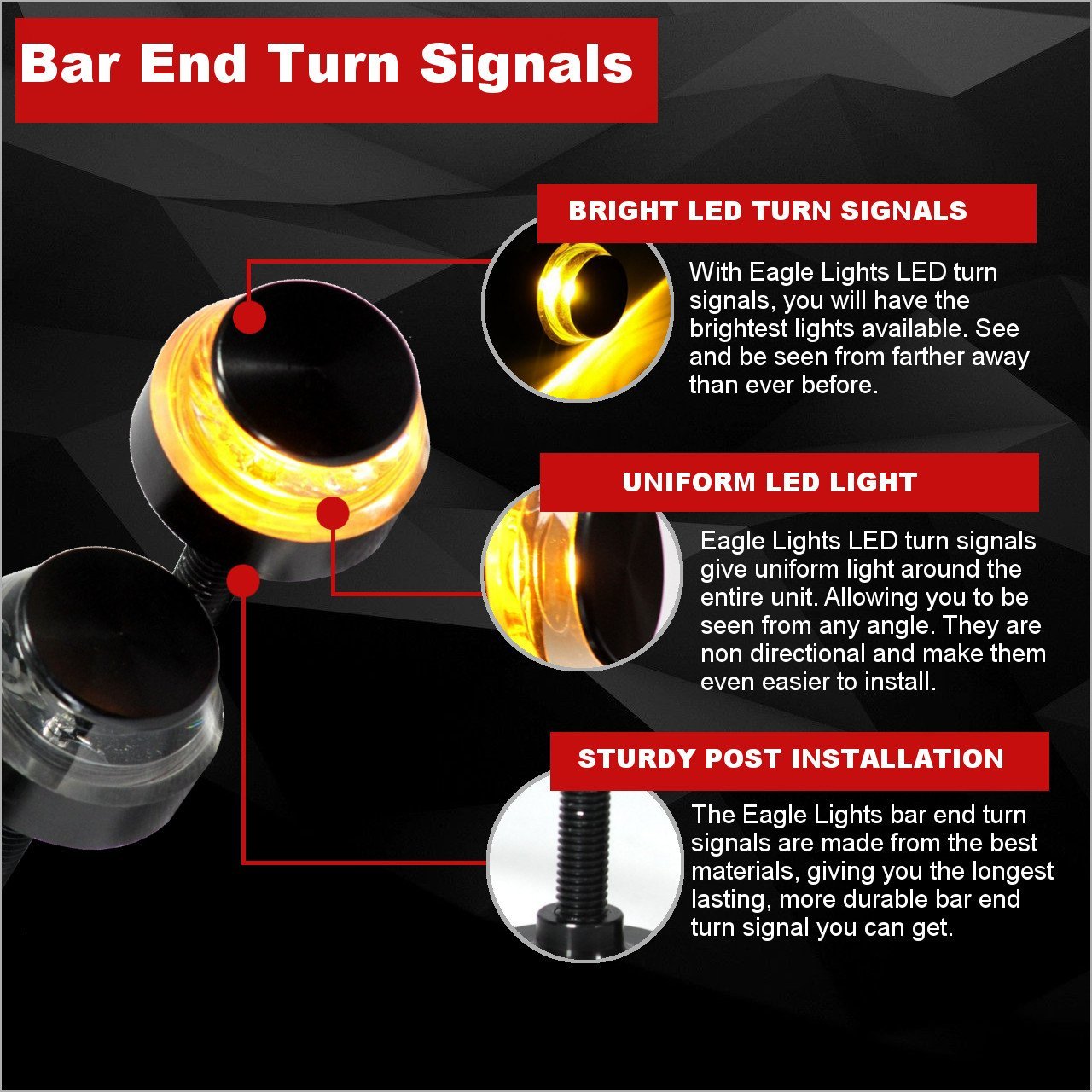 Bar End Turn Signals

BRIGHT LED TURN SIGNALS

With Eagle Lights LED turn signals, you will have the brightest lights available. See and be seen from farther away than ever before.

UNIFORM LED LIGHT

Eagle Lights LED turn signals give uniform light around the entire unit. Allowing you to be seen from any angle. They are non directional and make them even easier to install.

STURDY POST INSTALLATION

The Eagle Lights bar end turn signals are made from the best materials, giving you the longest lasting, more durable bar end turn signal you can get.